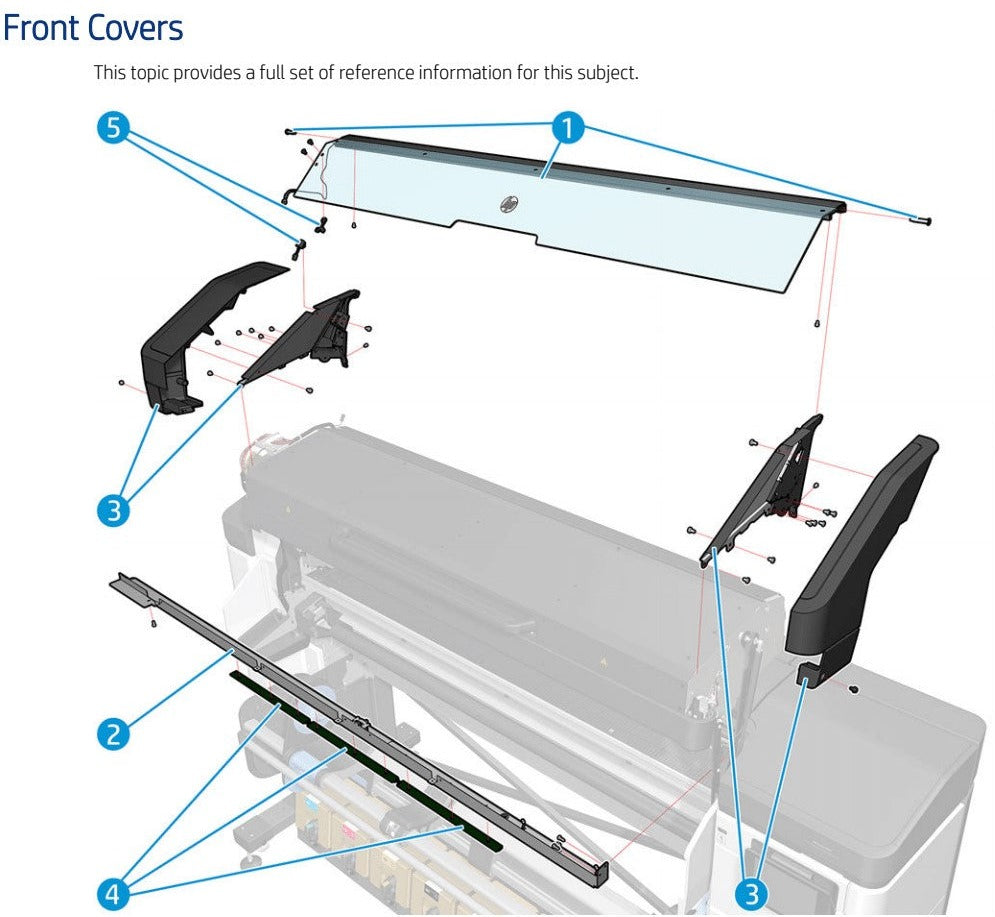 Front Covers

This topic provides a full set of reference information for this subject.

5

1

3

2

4

3