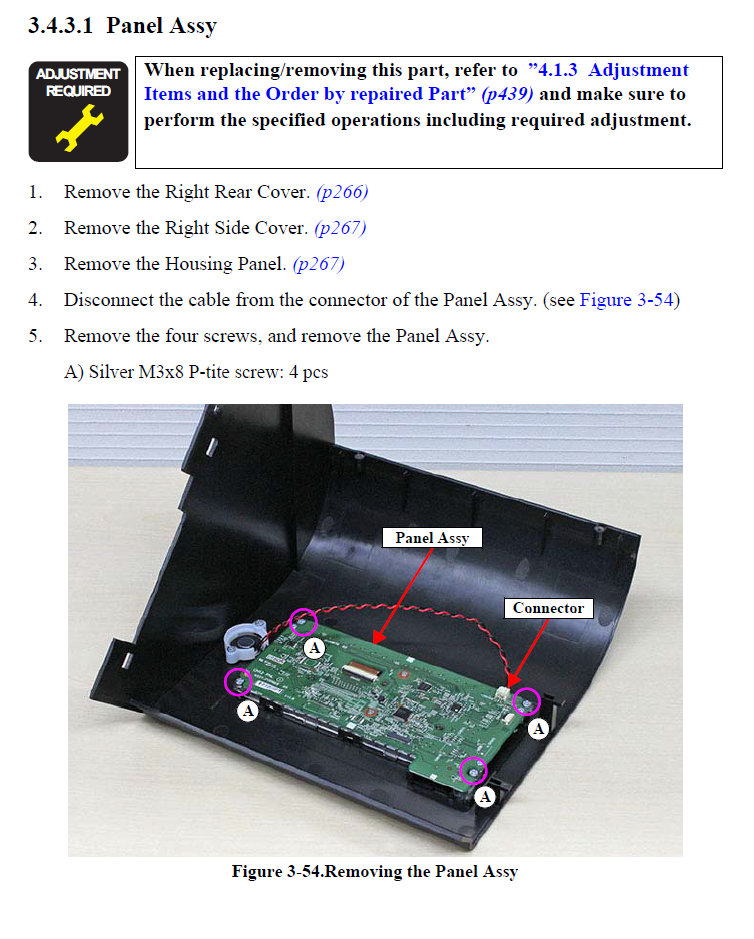 3.4.3.1 Panel Assy

ADJUSTMENT REQUIRED

When replacing/removing this part, refer to "4.1.3 Adjustment Items and the Order by repaired Part" (p439) and make sure to perform the specified operations including required adjustment.

1. Remove the Right Rear Cover. (p266)
2. Remove the Right Side Cover. (p267)
3. Remove the Housing Panel. (p267)
4. Disconnect the cable from the connector of the Panel Assy. (see Figure 3-54)
5. Remove the four screws, and remove the Panel Assy.
A) Silver M3x8 P-tite screw: 4 pcs

Panel Assy

Connector

A

A

A

A

Figure 3-54.Removing the Panel Assy