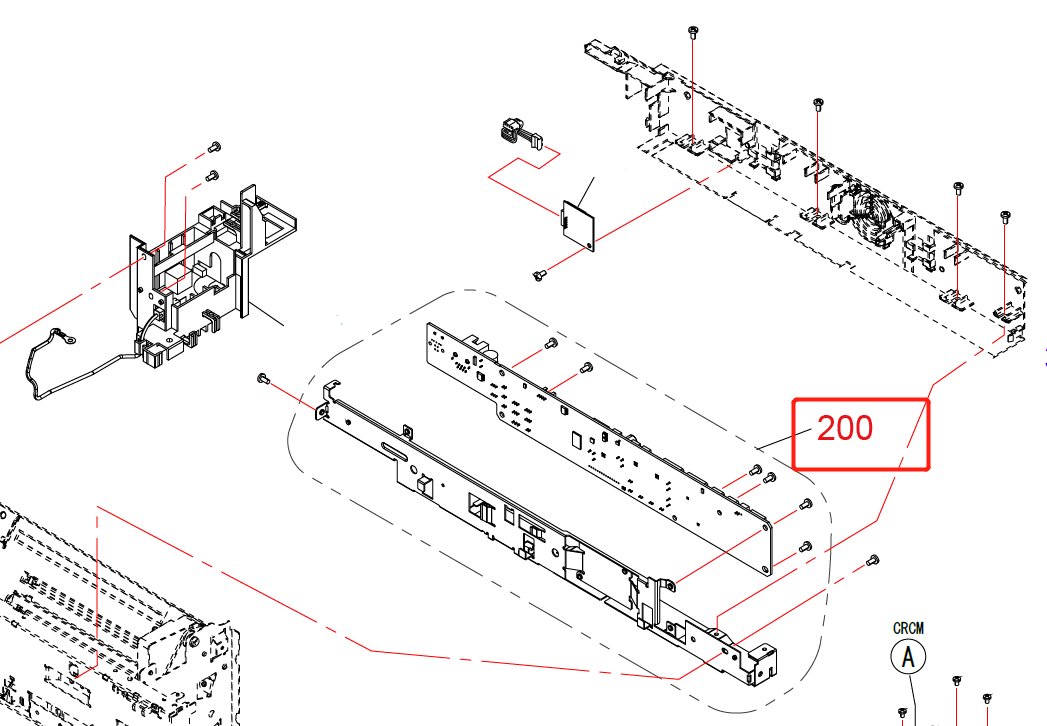 200

CRCM

A