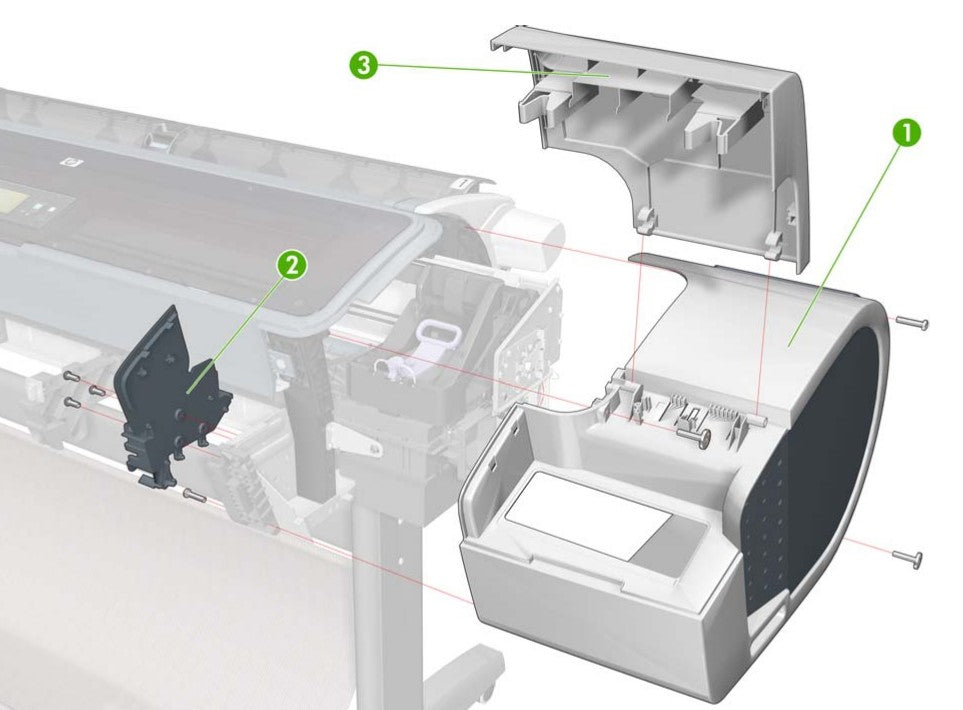 3

1

2