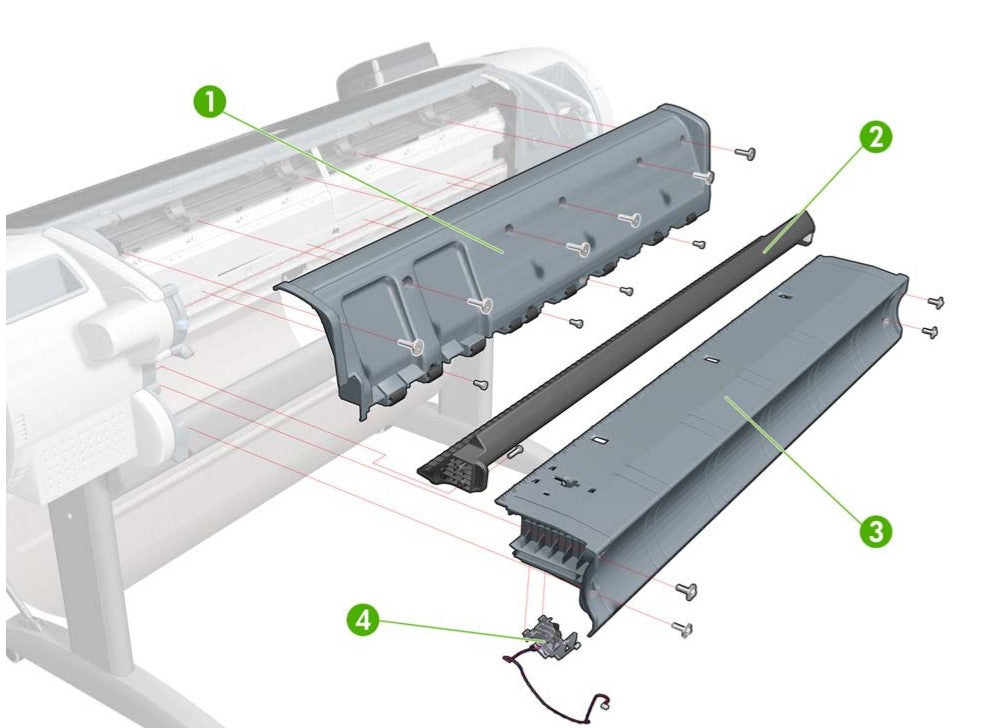 1
2
3
4