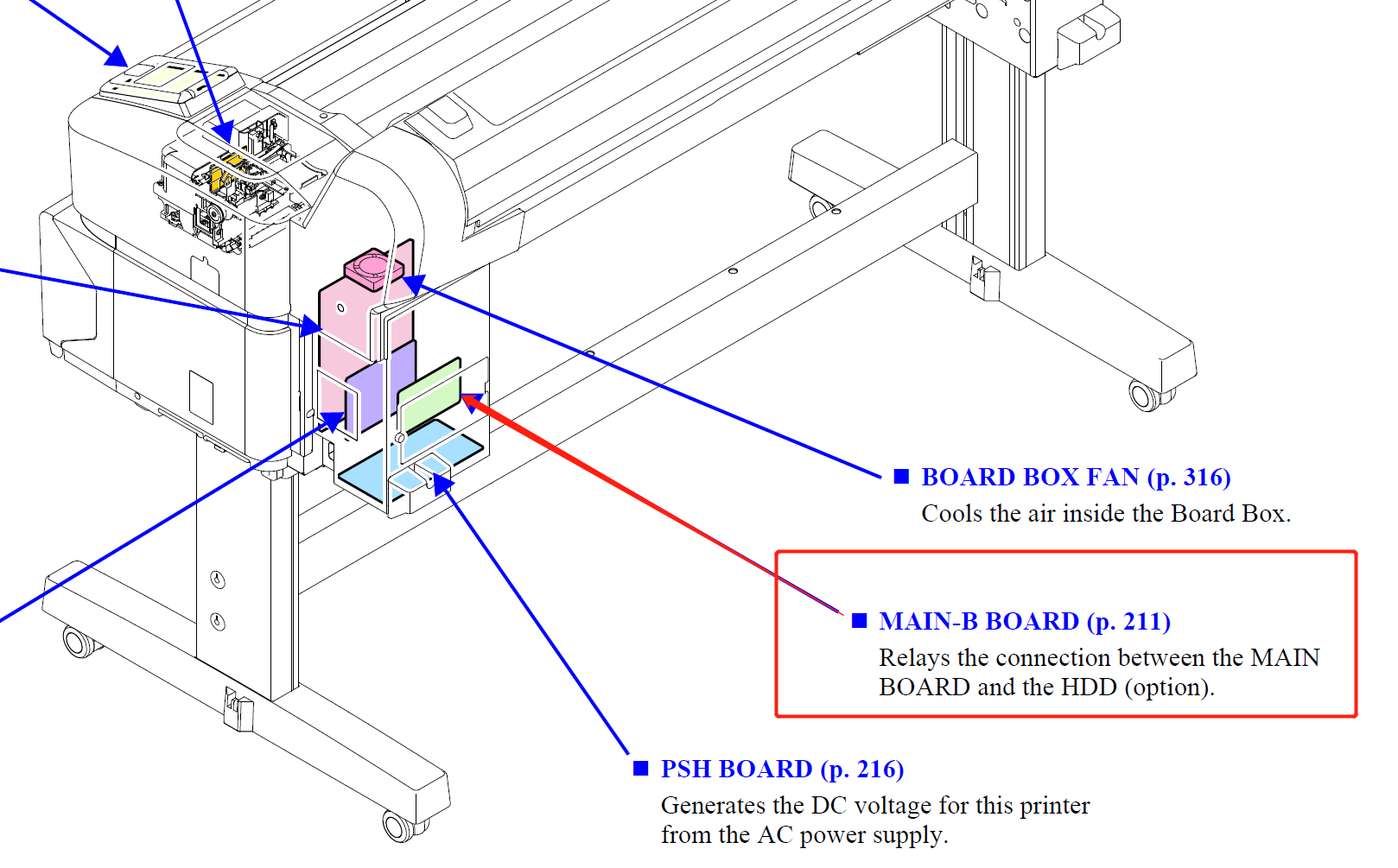 ■ BOARD BOX FAN (p. 316)
Cools the air inside the Board Box.

■ MAIN-B BOARD (p. 211)
Relays the connection between the MAIN BOARD and the HDD (option).

■ PSH BOARD (p. 216)
Generates the DC voltage for this printer from the AC power supply.