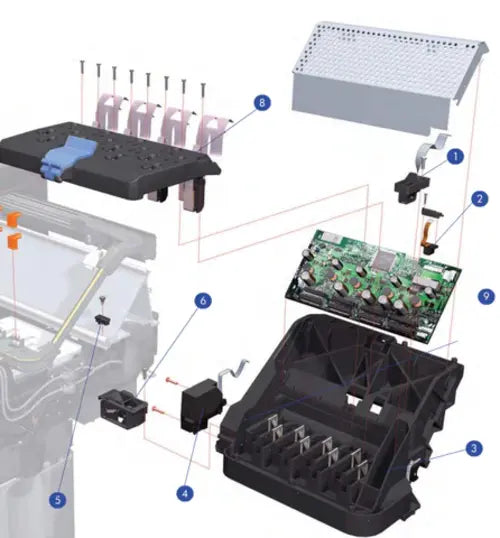 8
1
2
9
6
3
4
5