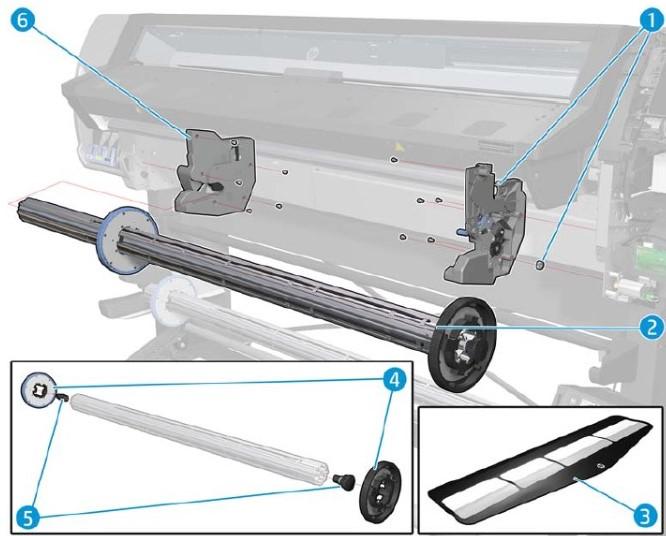 6
1
2
4
5
3