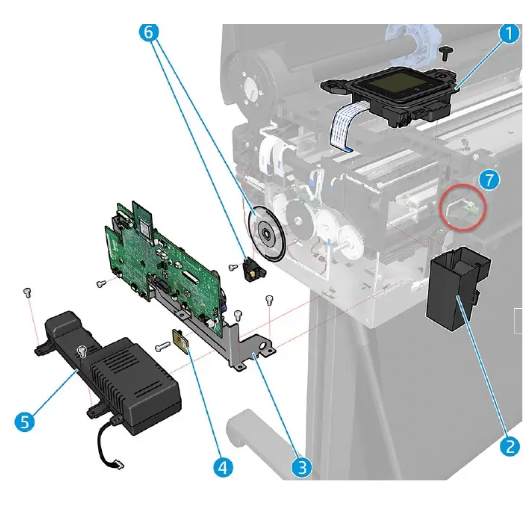 6
1
7
5
4
3
2