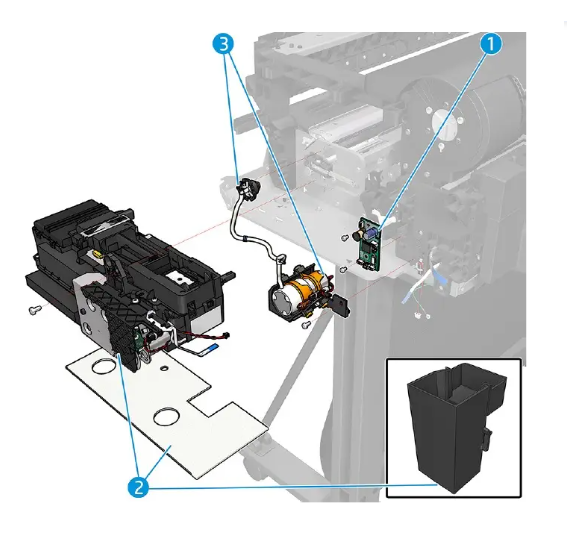 3
1
2