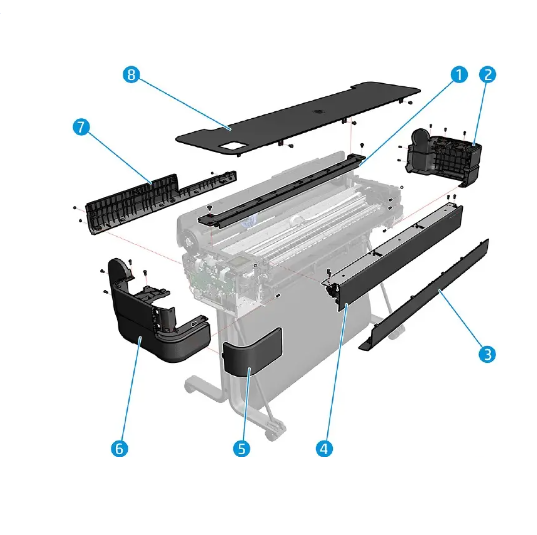 8
1
2
7
3
6
5
4