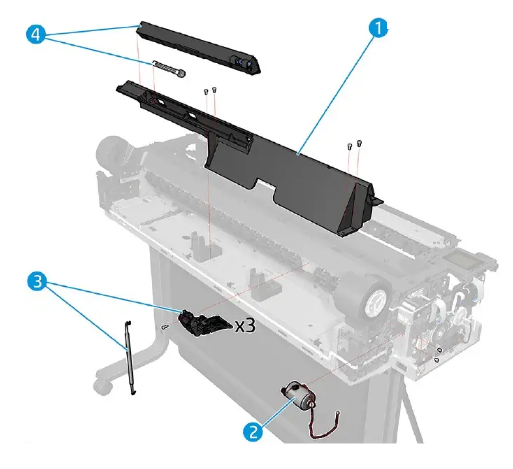 4
1
3
x3
2