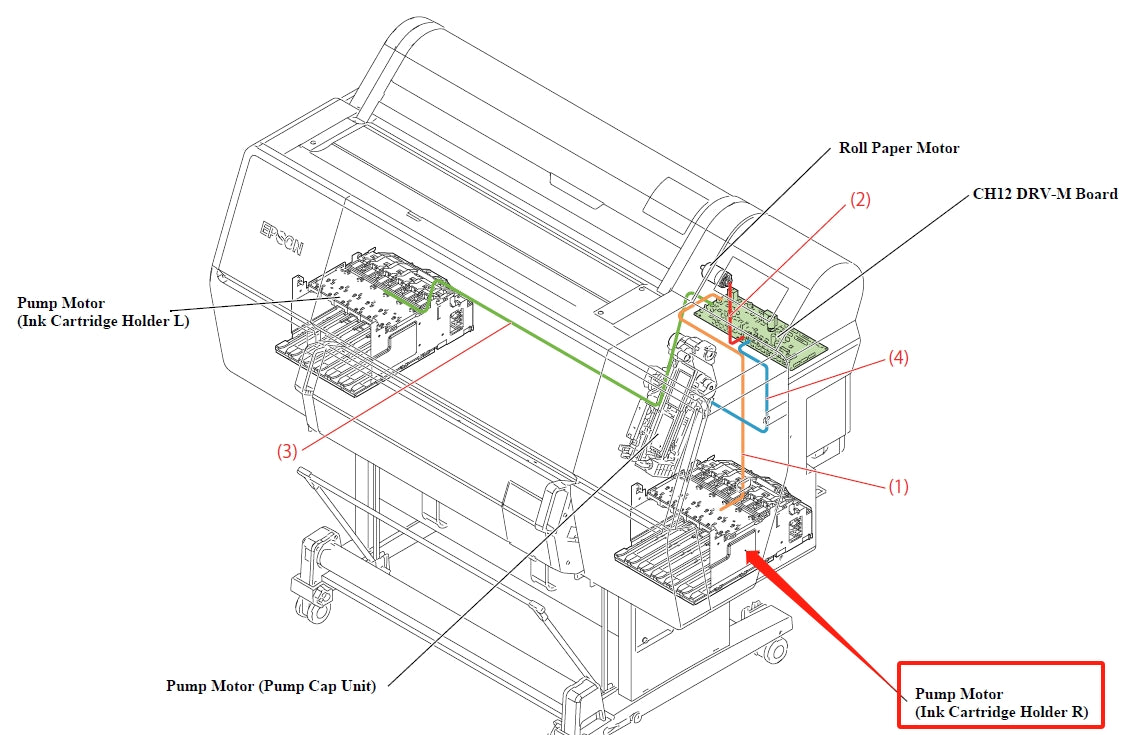 Roll Paper Motor

CH12 DRV-M Board

(2)

EPSON

Pump Motor
(Ink Cartridge Holder L)

(4)

(3)

(1)

Pump Motor (Pump Cap Unit)

Pump Motor
(Ink Cartridge Holder R)