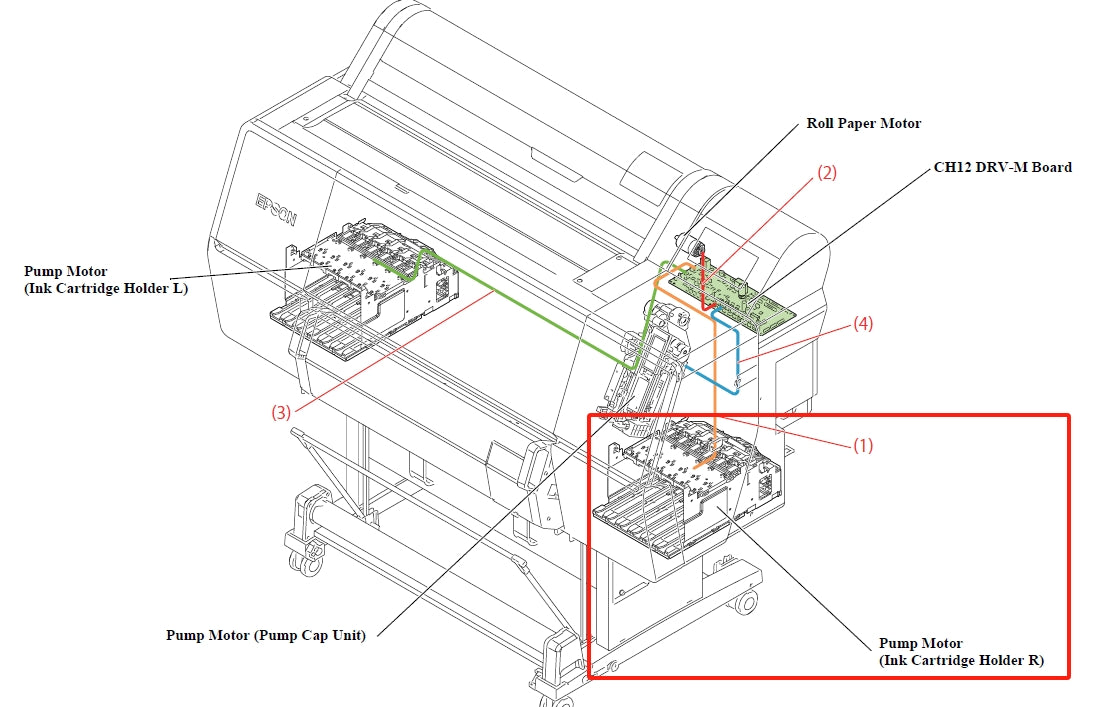 Roll Paper Motor

(2)

CH12 DRV-M Board

EPSON

Pump Motor
(Ink Cartridge Holder L)

(4)

(3)

(1)

Pump Motor (Pump Cap Unit)

Pump Motor
(Ink Cartridge Holder R)