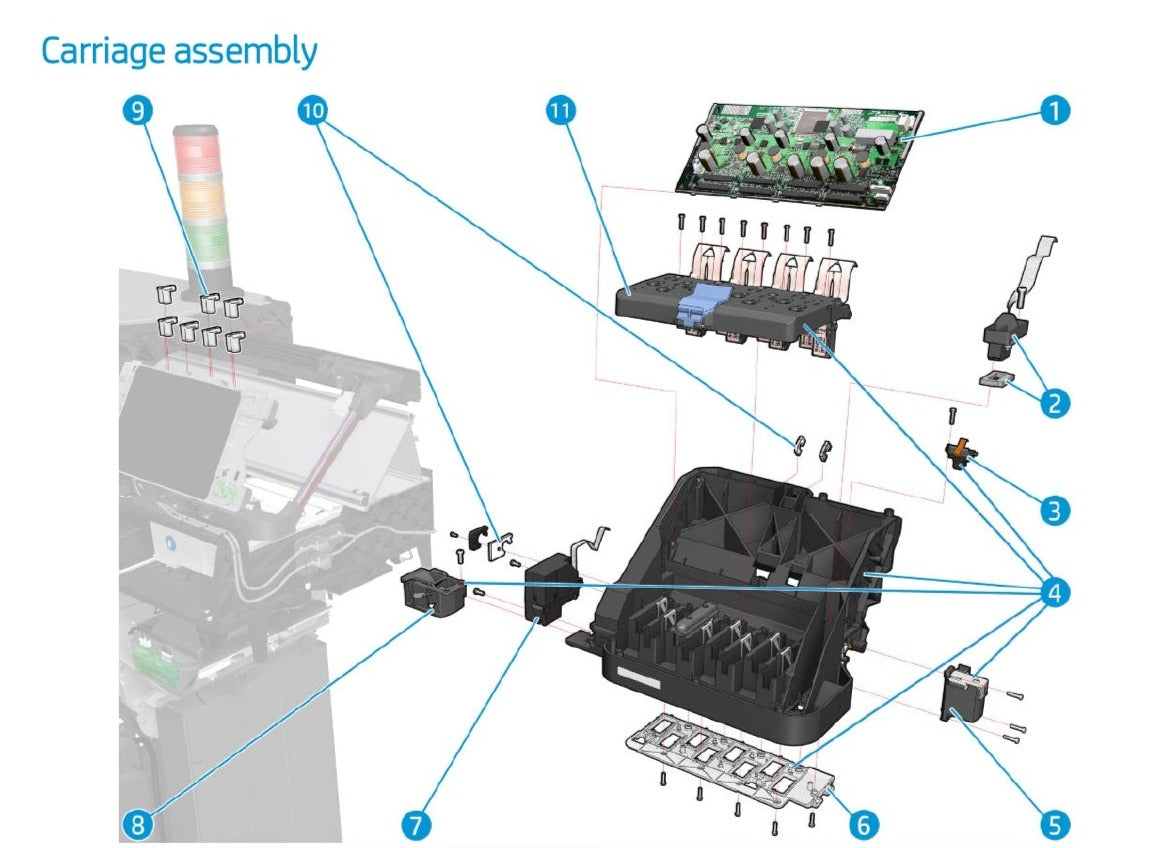 Carriage assembly

9
10
11
1
2
3
4
5
6
7
8