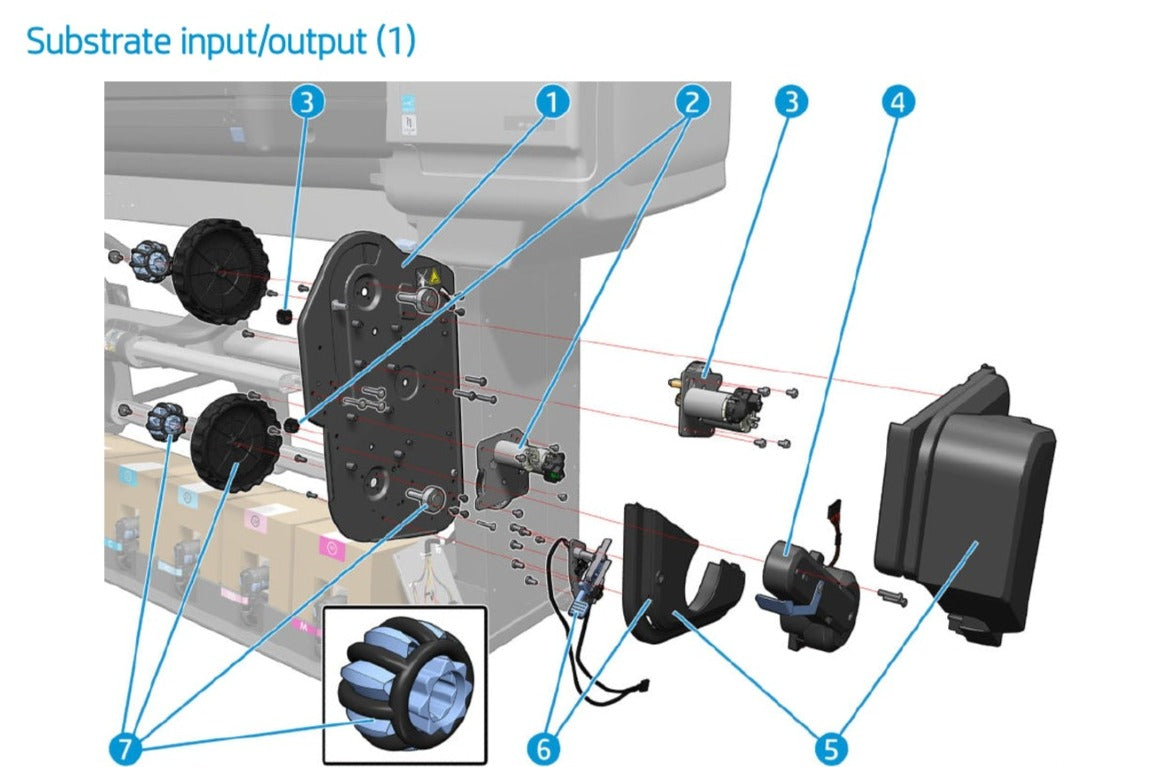 Substrate input/output (1)

3

1

2

3

4

7

6

5