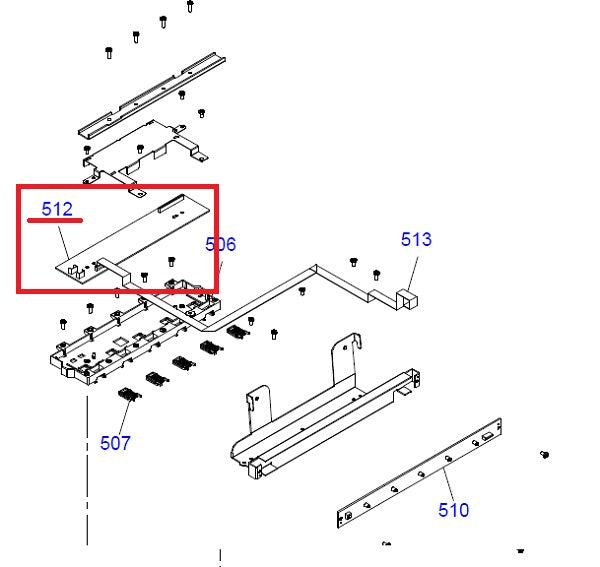 512
506
513
507
510