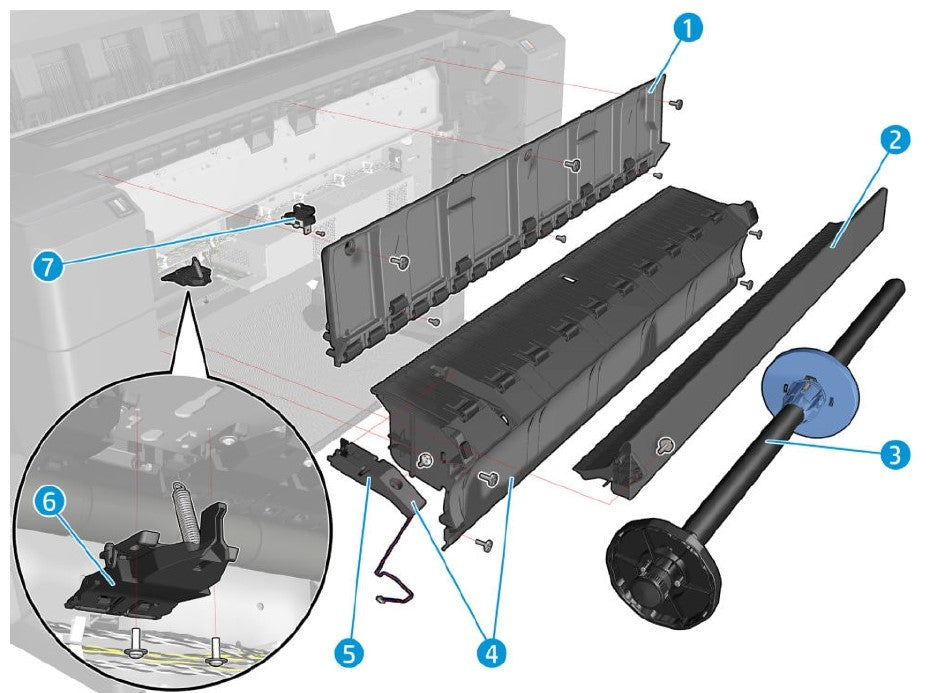 1
2
7
3
6
5
4