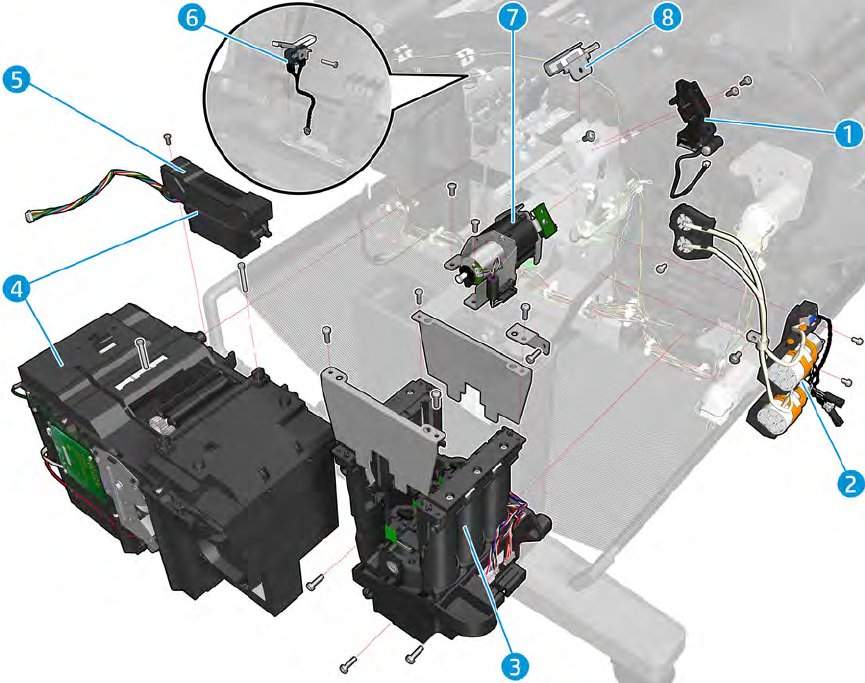 6
7
8
5
1
4
2
3