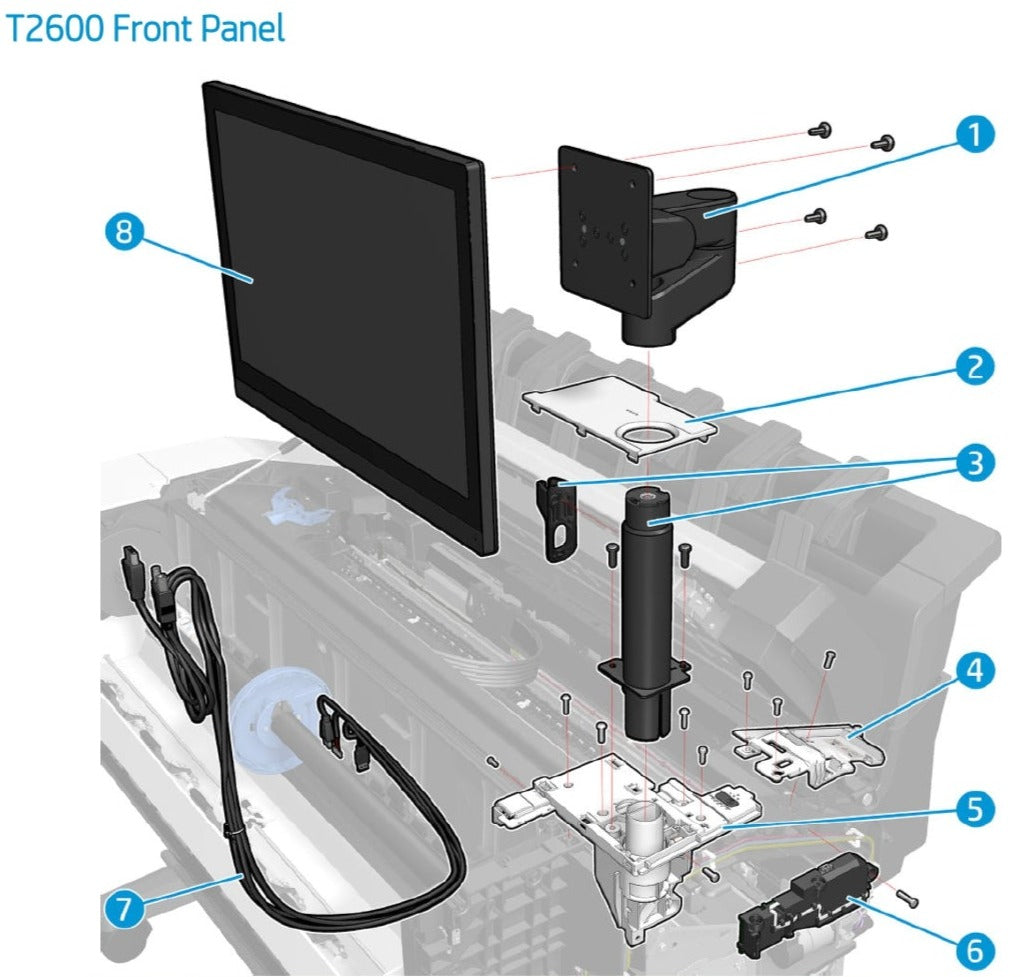 T2600 Front Panel

1

8

2

3

4

5

7

6