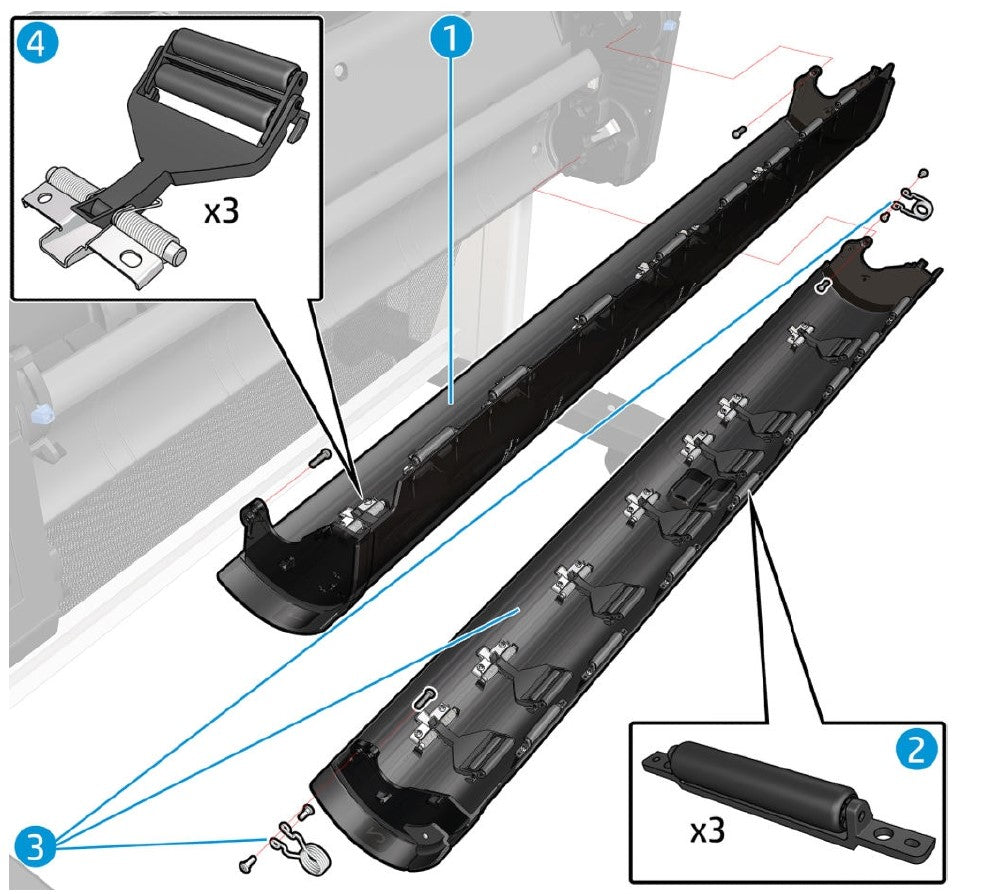 4
x3
1
2
x3
3