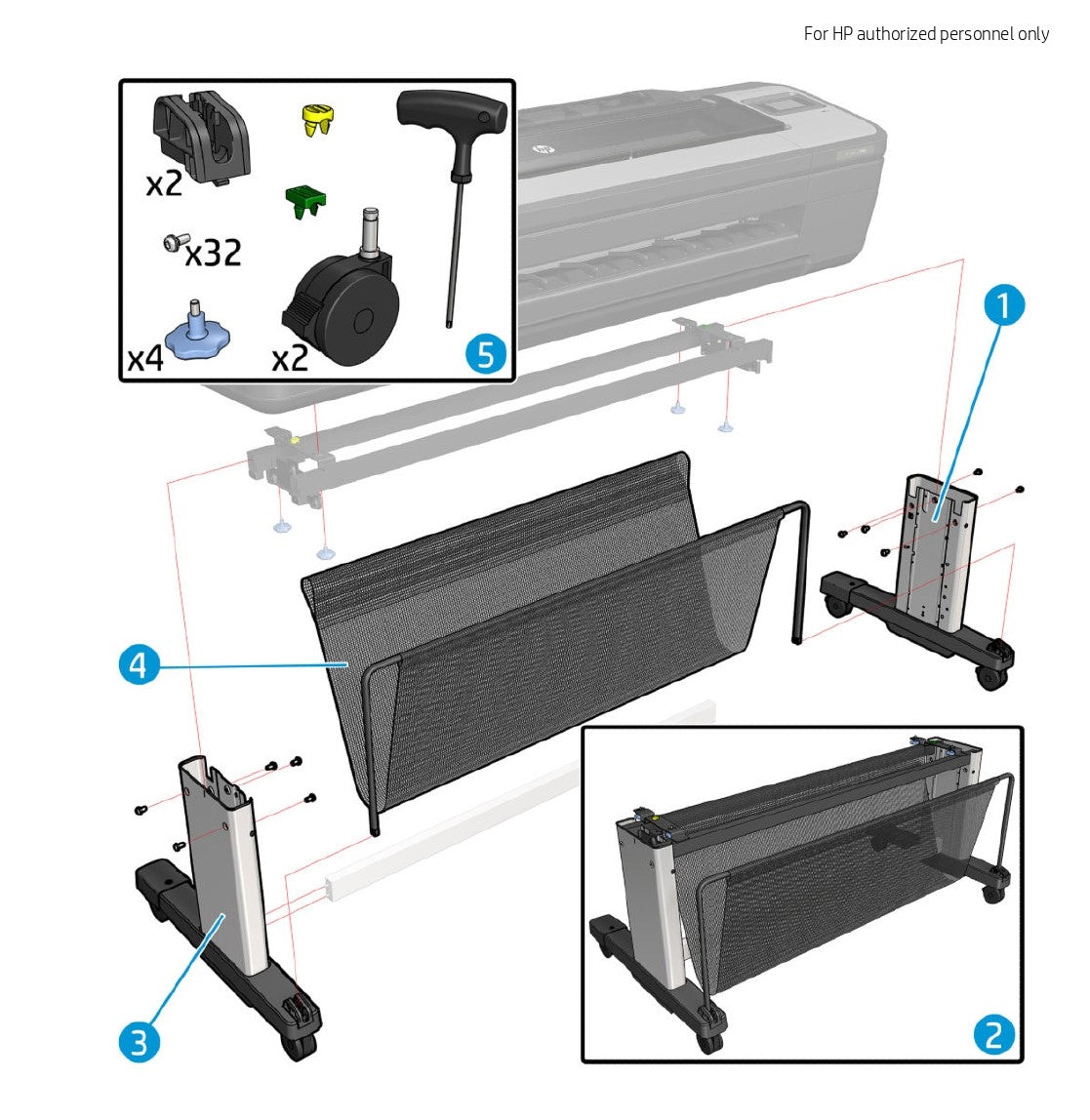 For HP authorized personnel only

x2

x32

x4

x2

5

1

4

3

2