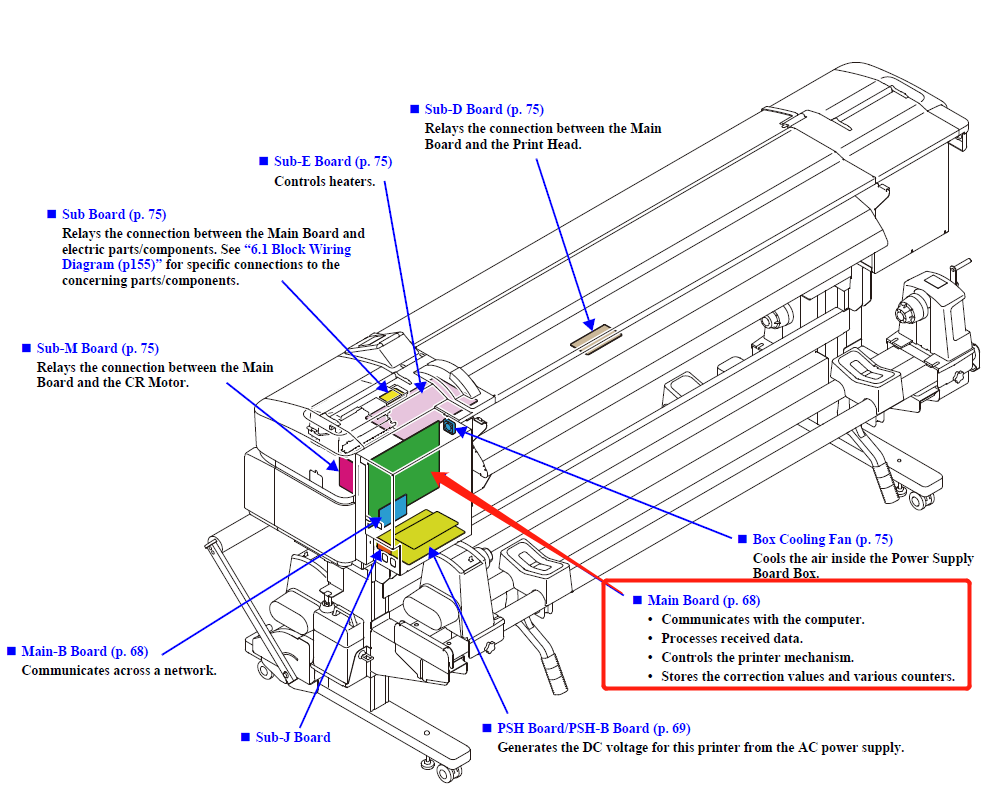 ■ Sub-D Board (p. 75)
Relays the connection between the Main Board and the Print Head.

■ Sub-E Board (p. 75)
Controls heaters.

■ Sub Board (p. 75)
Relays the connection between the Main Board and electric parts/components. See "6.1 Block Wiring Diagram (p155)" for specific connections to the concerning parts/components.

■ Sub-M Board (p. 75)
Relays the connection between the Main Board and the CR Motor.

■ Box Cooling Fan (p. 75)
Cools the air inside the Power Supply Board Box.

■ Main Board (p. 68)
• Communicates with the computer.
• Processes received data.
• Controls the printer mechanism.
• Stores the correction values and various counters.

■ Main-B Board (p. 68)
Communicates across a network.

■ Sub-J Board

■ PSH Board/PSH-B Board (p. 69)
Generates the DC voltage for this printer from the AC power supply.