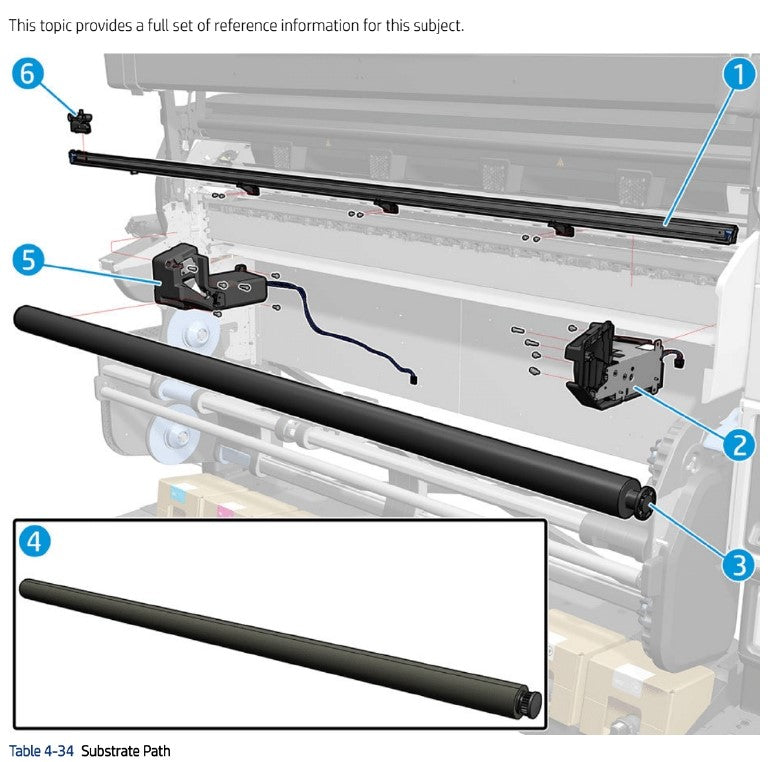 This topic provides a full set of reference information for this subject.

6

1

5

2

3

4

Table 4-34 Substrate Path