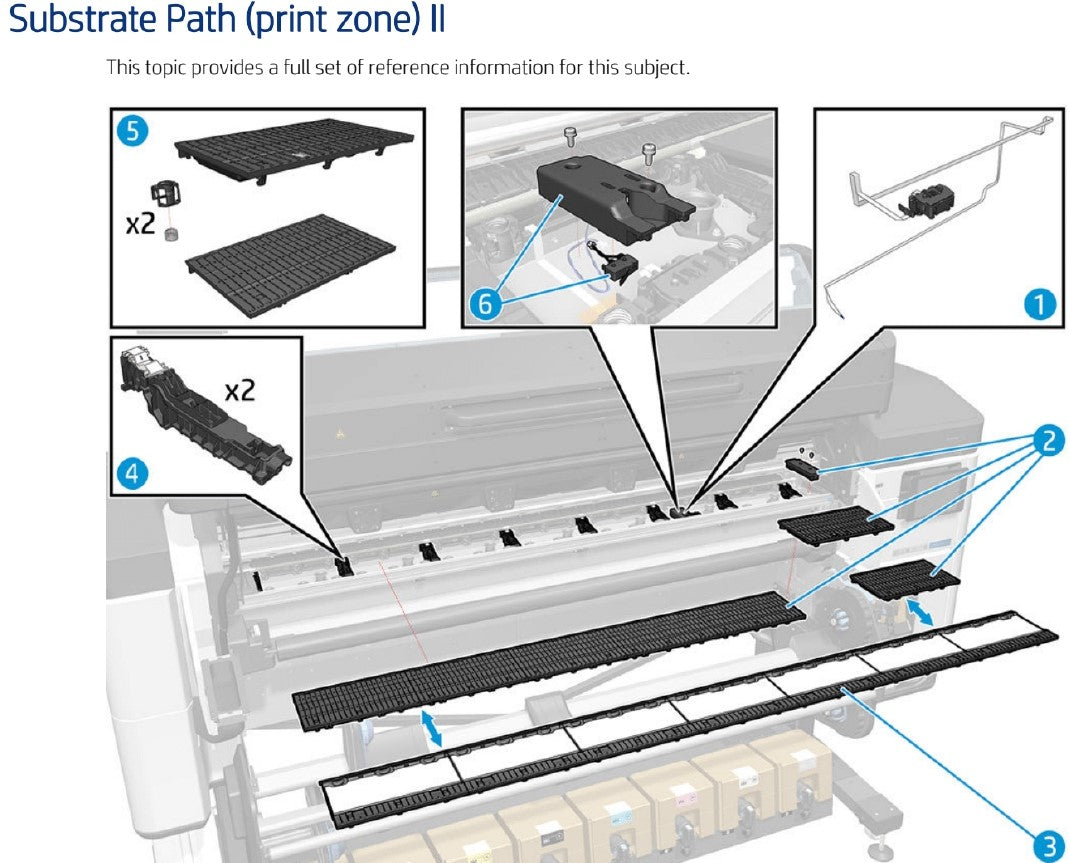 Substrate Path (print zone) II

This topic provides a full set of reference information for this subject.

5

x2

6

1

x2

4

2

3