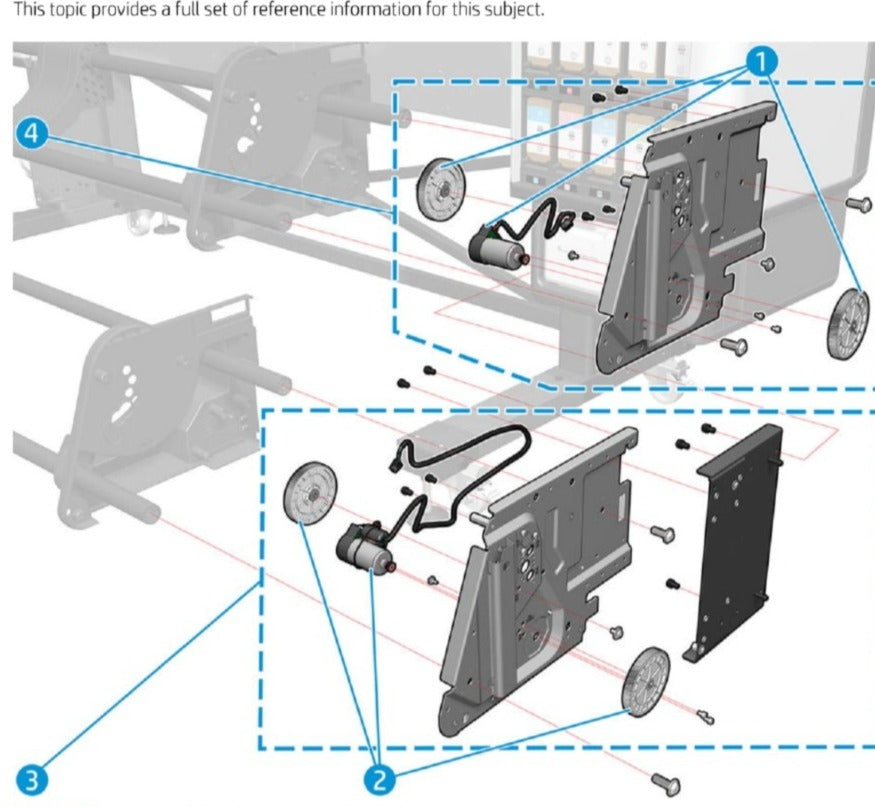 This topic provides a full set of reference information for this subject.

1

4

3

2