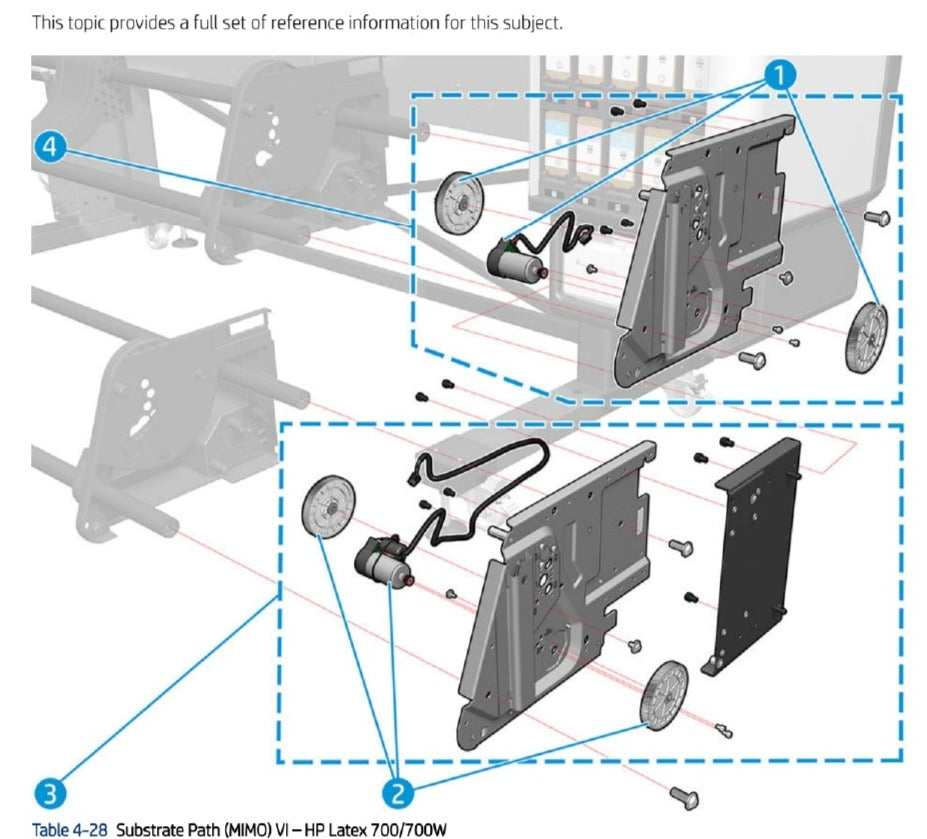 This topic provides a full set of reference information for this subject.

1

4

3

2

Table 4-28 Substrate Path (MIMO) VI – HP Latex 700/700W