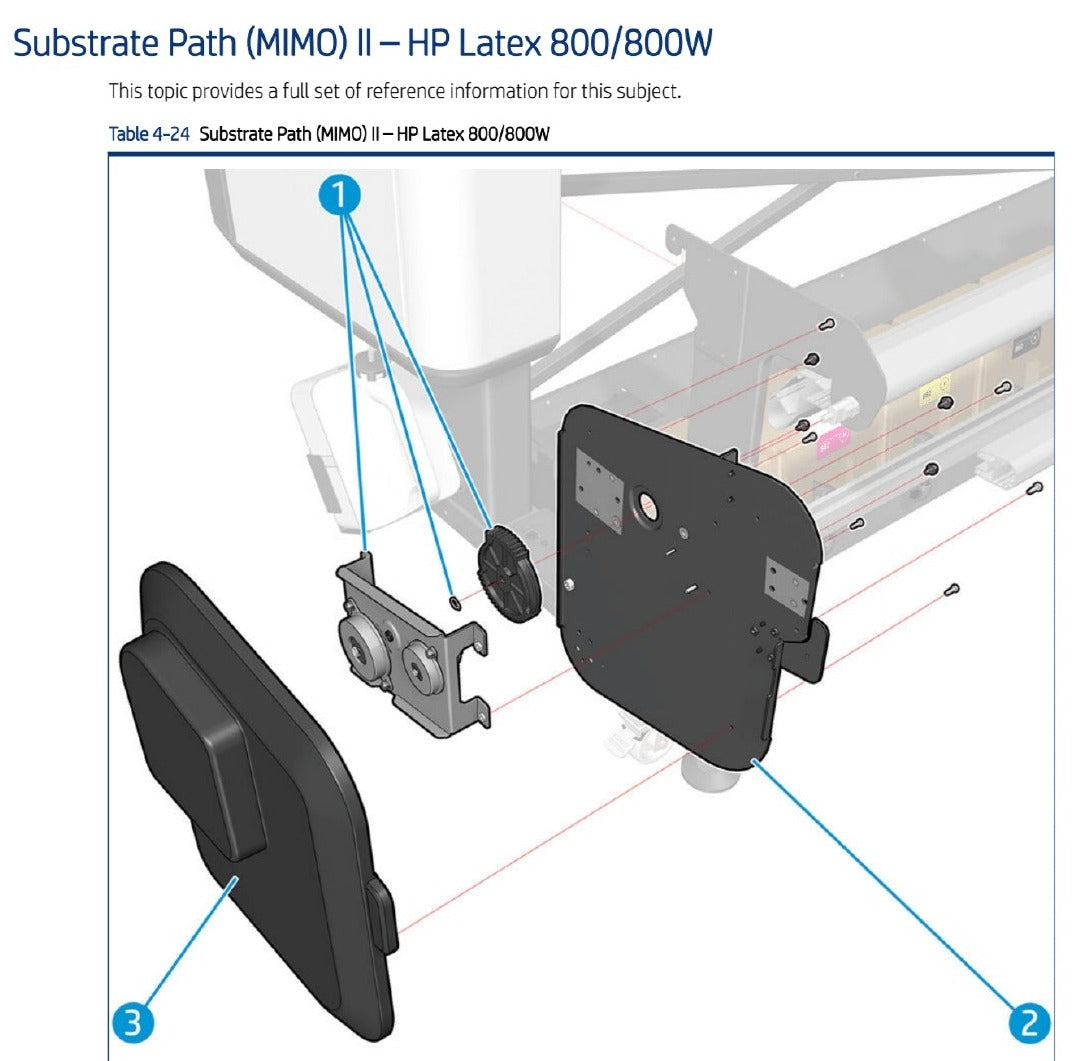 Substrate Path (MIMO) II – HP Latex 800/800W

This topic provides a full set of reference information for this subject.

Table 4-24 Substrate Path (MIMO) II – HP Latex 800/800W

1

3

2