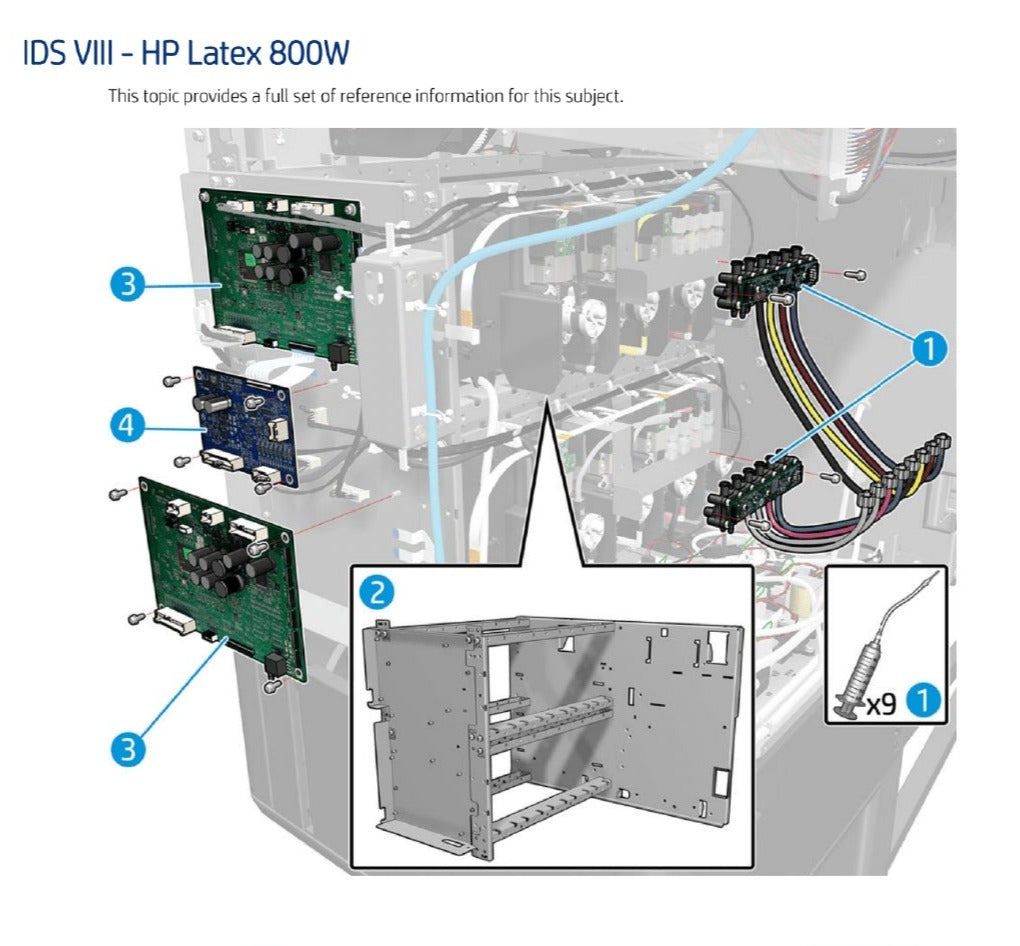 IDS VIII - HP Latex 800W

This topic provides a full set of reference information for this subject.

3
4
3
1
2
x9 1